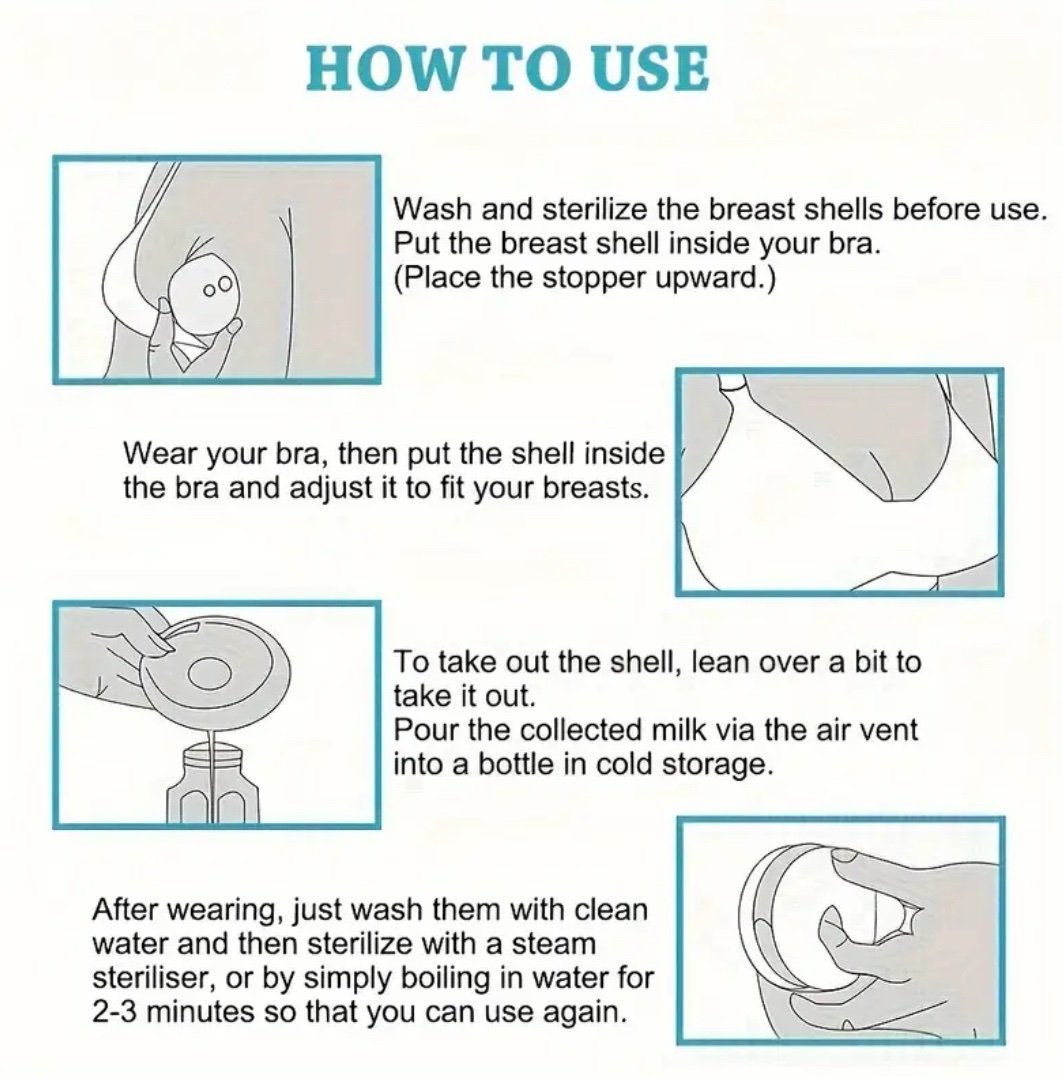 HOW TO USE

Wash and sterilize the breast shells before use. Put the breast shell inside your bra. (Place the stopper upward.)

Wear your bra, then put the shell inside the bra and adjust it to fit your breasts.

To take out the shell, lean over a bit to take it out.
Pour the collected milk via the air vent into a bottle in cold storage.

After wearing, just wash them with clean water and then sterilize with a steam steriliser, or by simply boiling in water for 2-3 minutes so that you can use again.